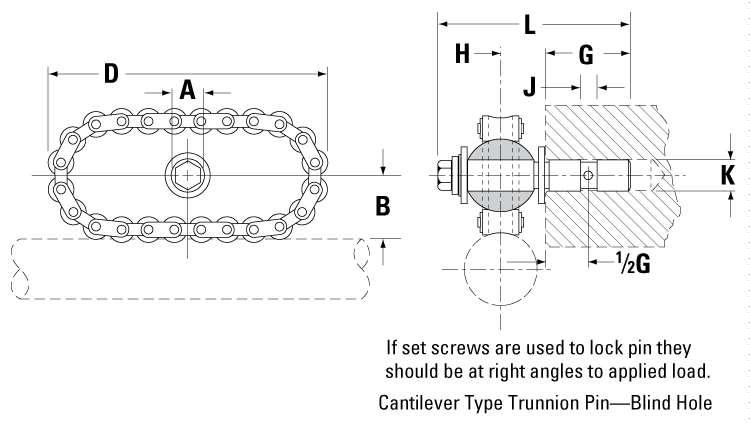 D

A

B

L

H

G

J

K

½G

If set screws are used to lock pin they should be at right angles to applied load.

Cantilever Type Trunnion Pin—Blind Hole